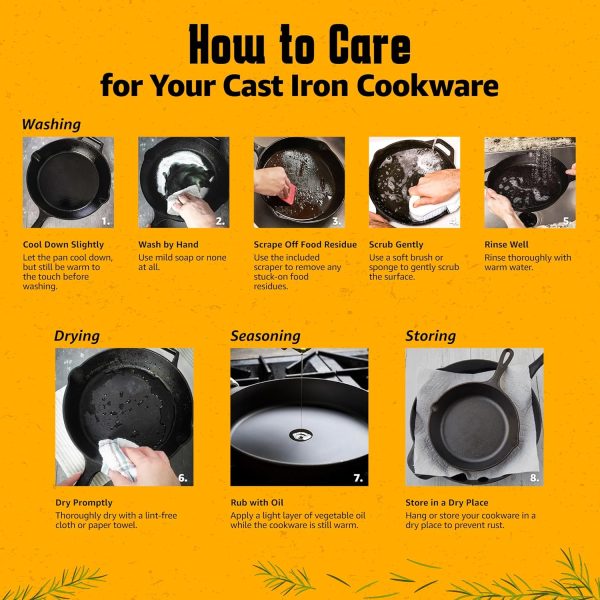 How to Care
for Your Cast Iron Cookware

Washing

1.

Cool Down Slightly
Let the pan cool down, but still be warm to the touch before washing.

2.

Wash by Hand
Use mild soap or none at all.

3.

Scrape Off Food Residue
Use the included scraper to remove any stuck-on food residues.

4.

Scrub Gently
Use a soft brush or sponge to gently scrub the surface.

5.

Rinse Well
Rinse thoroughly with warm water.

Drying

6.

Dry Promptly
Thoroughly dry with a lint-free cloth or paper towel.

Seasoning

7.

Rub with Oil
Apply a light layer of vegetable oil while the cookware is still warm.

Storing

8.

Store in a Dry Place
Hang or store your cookware in a dry place to prevent rust.